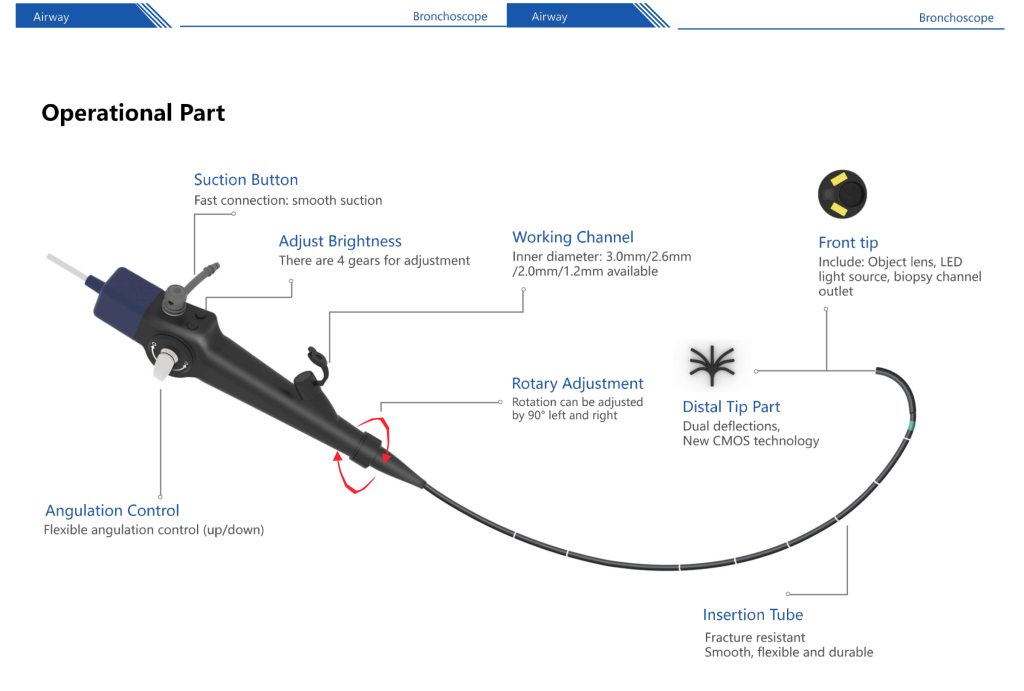 Airway

Bronchoscope

Airway

Bronchoscope

Operational Part

Suction Button
Fast connection: smooth suction

Adjust Brightness
There are 4 gears for adjustment

Working Channel
Inner diameter: 3.0mm/2.6mm /2.0mm/1.2mm available

Front tip
Include: Object lens, LED light source, biopsy channel outlet

Rotary Adjustment
Rotation can be adjusted by 90° left and right

Distal Tip Part
Dual deflections,
New CMOS technology

Angulation Control
Flexible angulation control (up/down)

Insertion Tube
Fracture resistant
Smooth, flexible and durable