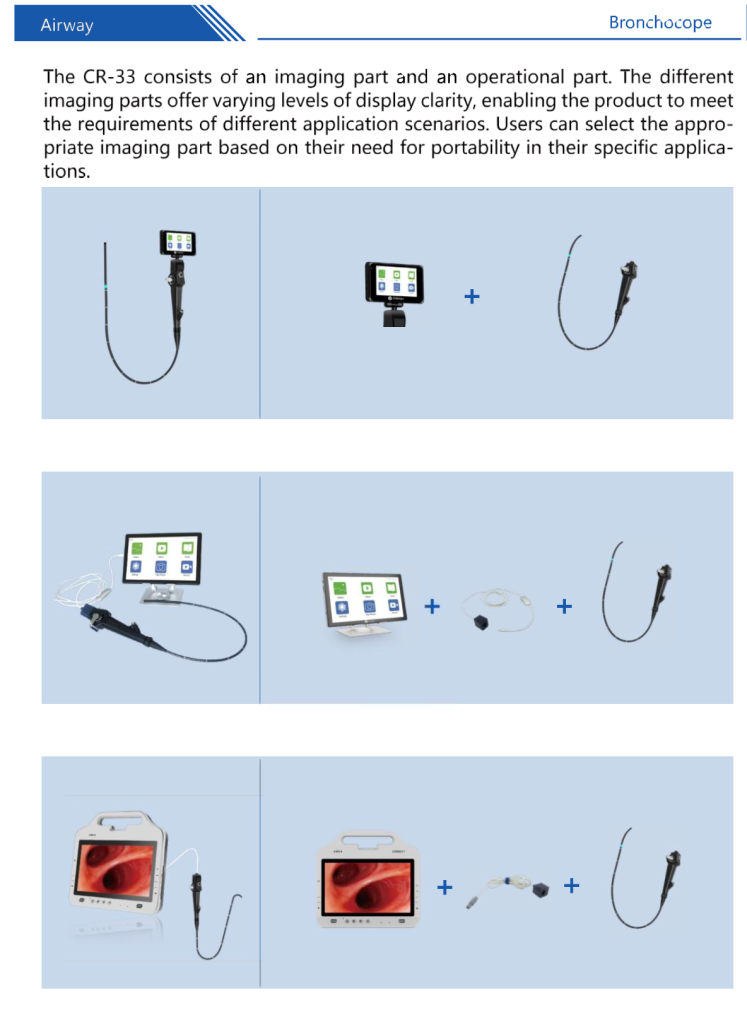 Airway

Bronchocope

The CR-33 consists of an imaging part and an operational part. The different imaging parts offer varying levels of display clarity, enabling the product to meet the requirements of different application scenarios. Users can select the appropriate imaging part based on their need for portability in their specific applications.

+

+ +

+ +